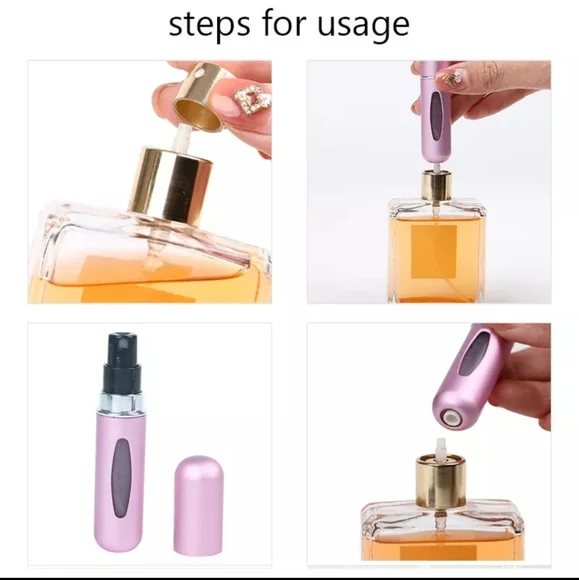 steps for usage